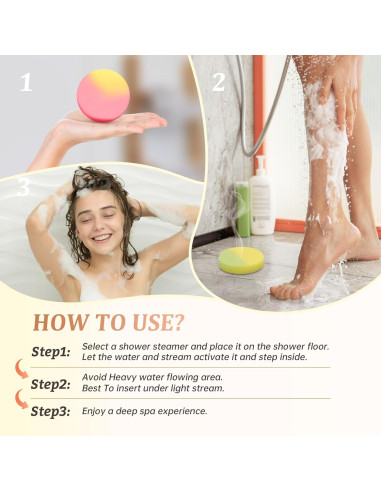 1

2

3

HOW TO USE?

Step1: Select a shower steamer and place it on the shower floor. Let the water and stream activate it and step inside.

Step2: Avoid Heavy water flowing area. Best To insert under light stream.

Step3: Enjoy a deep spa experience.