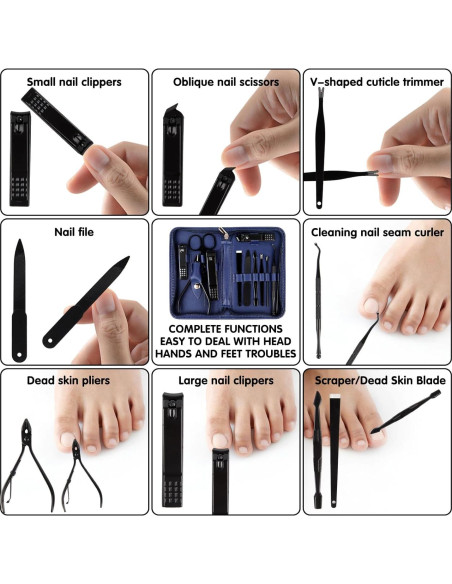 Small nail clippers

Oblique nail scissors

V-shaped cuticle trimmer

Nail file

COMPLETE FUNCTIONS EASY TO DEAL WITH HEAD HANDS AND FEET TROUBLES

Cleaning nail seam curler

Dead skin pliers

Large nail clippers

Scraper/Dead Skin Blade