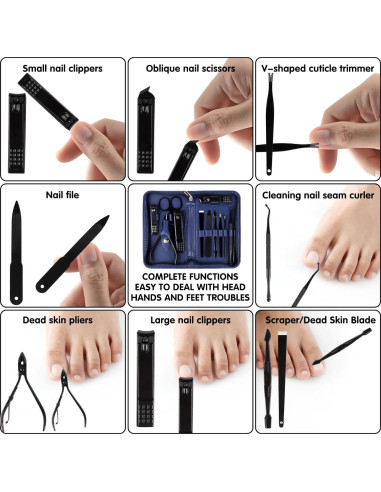 Small nail clippers

Oblique nail scissors

V-shaped cuticle trimmer

Nail file

COMPLETE FUNCTIONS EASY TO DEAL WITH HEAD HANDS AND FEET TROUBLES

Cleaning nail seam curler

Dead skin pliers

Large nail clippers

Scraper/Dead Skin Blade