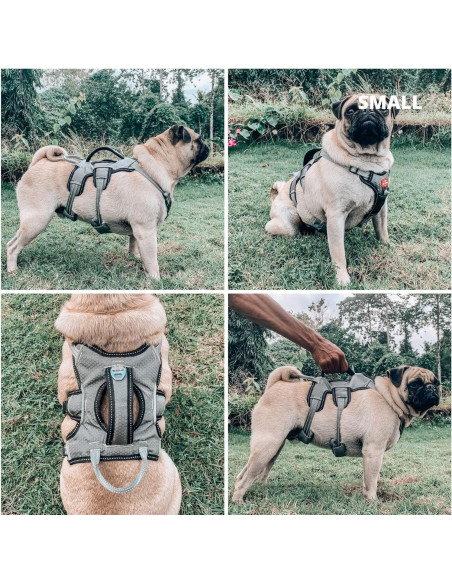 SMALL