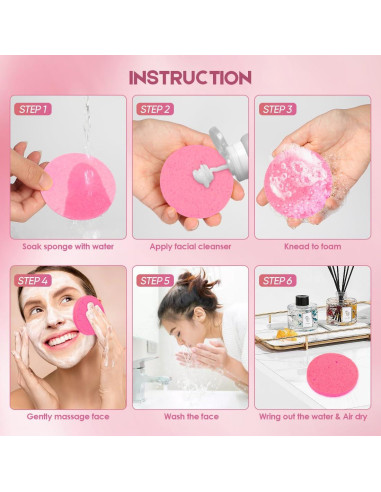 INSTRUCTION

STEP 1

Soak sponge with water

STEP 2

Apply facial cleanser

STEP 3

Knead to foam

STEP 4

Gently massage face

STEP 5

Wash the face

STEP 6

Wring out the water & Air dry