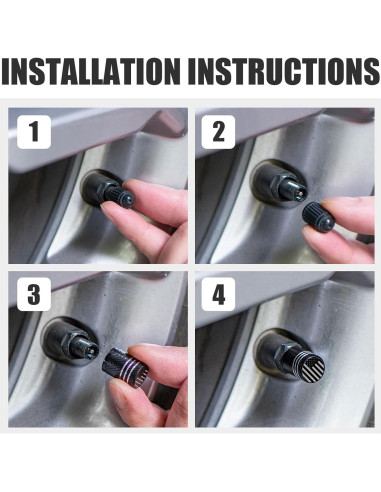 INSTALLATION INSTRUCTIONS

1

2

3

4