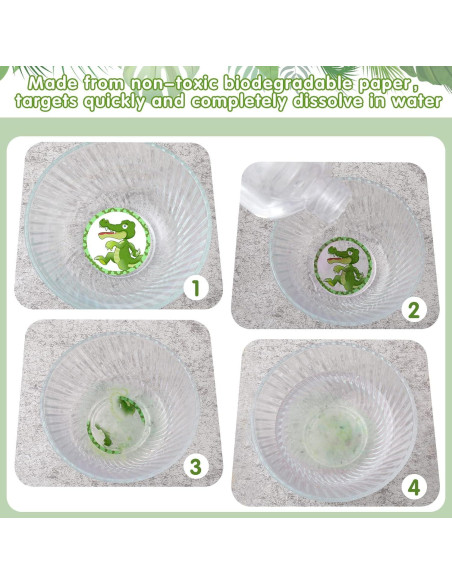 Made from non-toxic biodegradable paper, targets quickly and completely dissolve in water

1

2

3

4