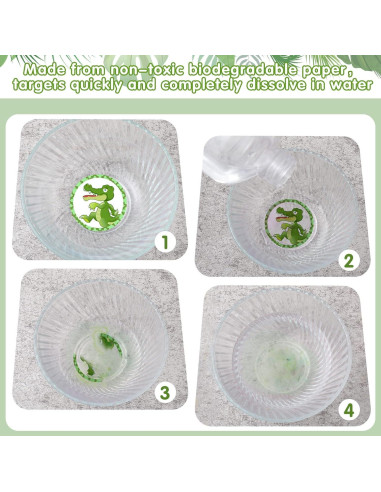 Made from non-toxic biodegradable paper, targets quickly and completely dissolve in water

1

2

3

4