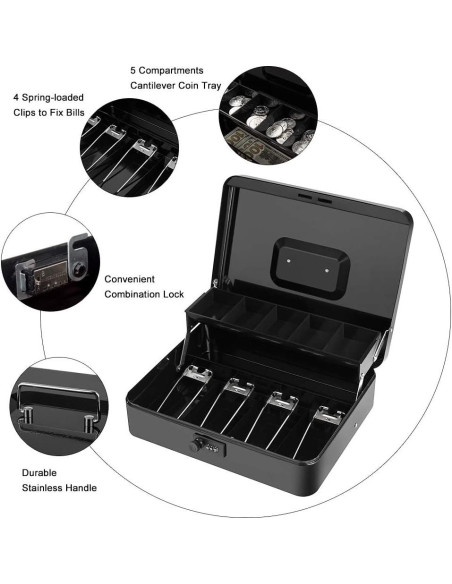 5 Compartments
Cantilever Coin Tray

4 Spring-loaded
Clips to Fix Bills

Convenient
Combination Lock

Durable
Stainless Handle