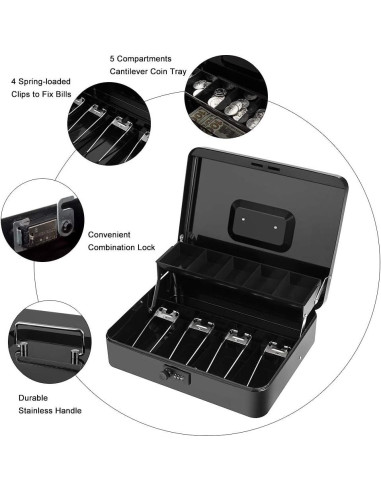 5 Compartments
Cantilever Coin Tray

4 Spring-loaded
Clips to Fix Bills

Convenient
Combination Lock

Durable
Stainless Handle