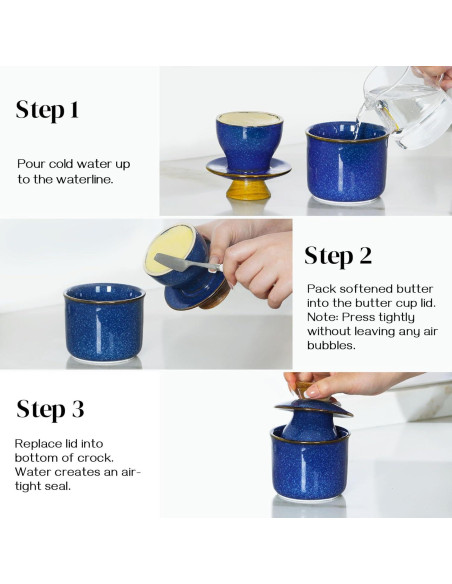 Step 1

Pour cold water up to the waterline.

Step 2

Pack softened butter into the butter cup lid. Note: Press tightly without leaving any air bubbles.

Step 3

Replace lid into bottom of crock. Water creates an air-tight seal.