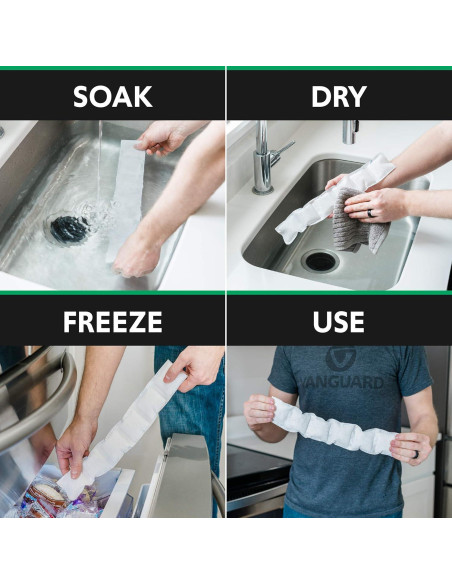 SOAK

DRY

FREEZE

USE

VANGUARD