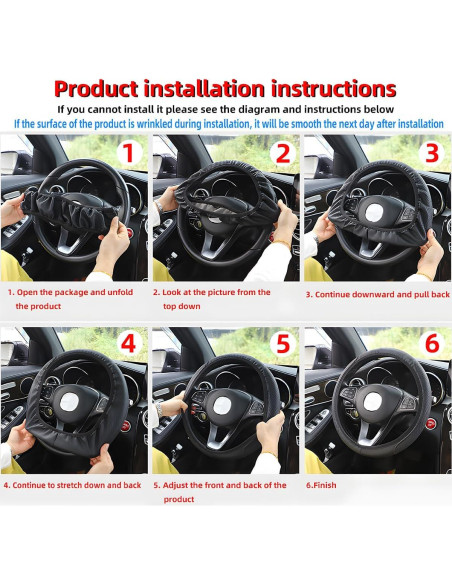 Product installation instructions

If you cannot install it please see the diagram and instructions below

If the surface of the product is wrinkled during installation, it will be smooth the next day after installation

1

2

3

1. Open the package and unfold the product

2. Look at the picture from the top down

3. Continue downward and pull back

4

5

6

4. Continue to stretch down and back

5. Adjust the front and back of the product

6.Finish