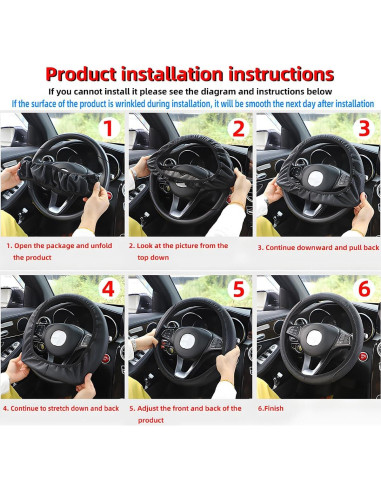 Product installation instructions

If you cannot install it please see the diagram and instructions below

If the surface of the product is wrinkled during installation, it will be smooth the next day after installation

1

2

3

1. Open the package and unfold the product

2. Look at the picture from the top down

3. Continue downward and pull back

4

5

6

4. Continue to stretch down and back

5. Adjust the front and back of the product

6.Finish