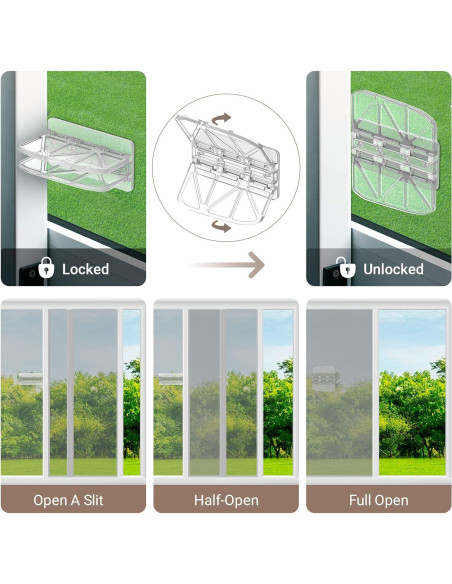 Locked

Unlocked

Open A Slit

Half-Open

Full Open