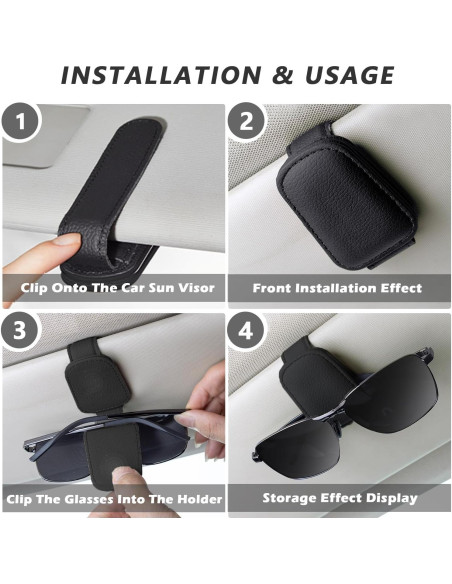 INSTALLATION & USAGE

1
Clip Onto The Car Sun Visor

2
Front Installation Effect

3
Clip The Glasses Into The Holder

4
Storage Effect Display