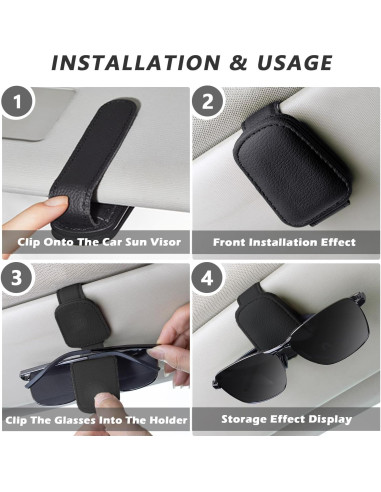 INSTALLATION & USAGE

1

Clip Onto The Car Sun Visor

2

Front Installation Effect

3

Clip The Glasses Into The Holder

4

Storage Effect Display