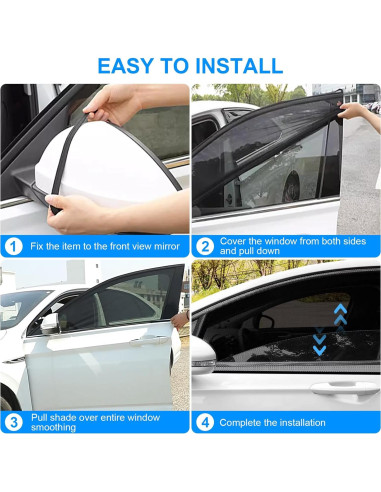 EASY TO INSTALL

1 Fix the item to the front view mirror

2 Cover the window from both sides and pull down

3 Pull shade over entire window smoothing

4 Complete the installation