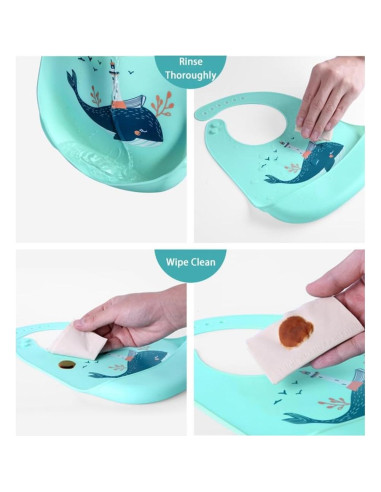 Rinse Thoroughly

Wipe Clean