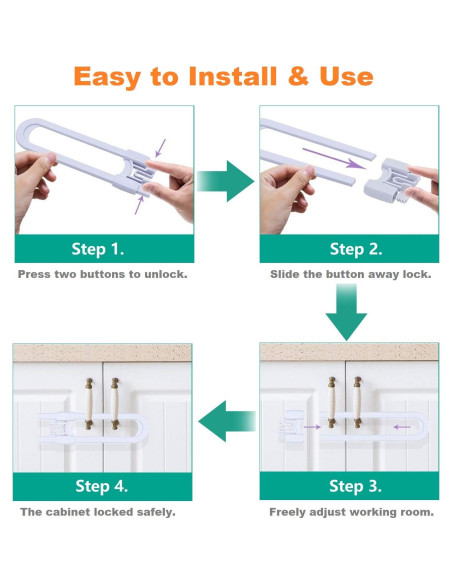 Easy to Install & Use

Step 1.

Press two buttons to unlock.

Step 2.

Slide the button away lock.

Step 3.

Freely adjust working room.

Step 4.

The cabinet locked safely.