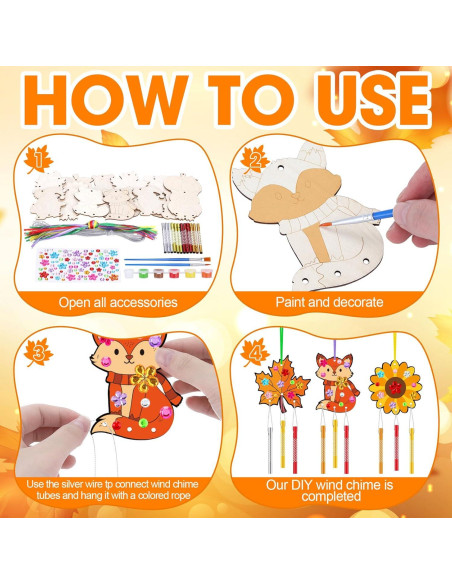 HOW TO USE

1

Open all accessories

2

Paint and decorate

3

Use the silver wire tp connect wind chime tubes and hang it with a colored rope

4

Our DIY wind chime is completed