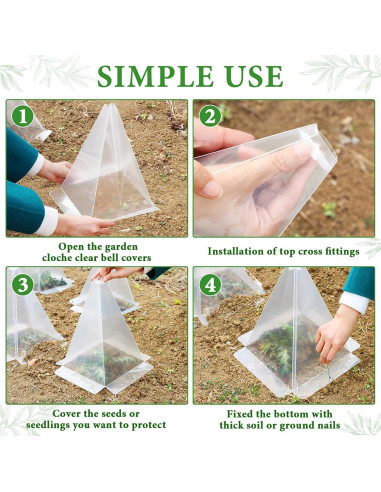 SIMPLE USE

1

Open the garden cloche clear bell covers

2

Installation of top cross fittings

3

Cover the seeds or seedlings you want to protect

4

Fixed the bottom with thick soil or ground nails