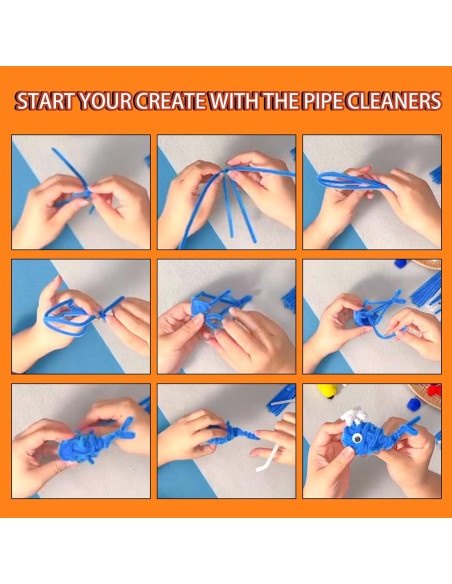 START YOUR CREATE WITH THE PIPE CLEANERS