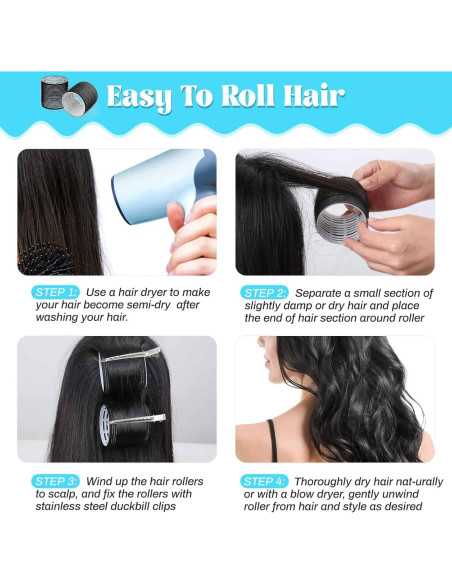 Easy To Roll Hair

STEP 1: Use a hair dryer to make your hair become semi-dry after washing your hair.

STEP 2: Separate a small section of slightly damp or dry hair and place the end of hair section around roller

STEP 3: Wind up the hair rollers to scalp, and fix the rollers with stainless steel duckbill clips

STEP 4: Thoroughly dry hair nat-urally or with a blow dryer, gently unwind roller from hair and style as desired