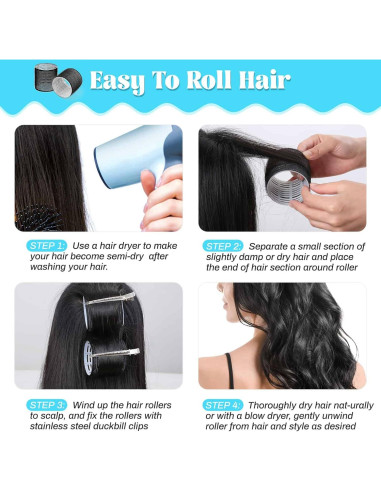 Easy To Roll Hair

STEP 1: Use a hair dryer to make your hair become semi-dry after washing your hair.

STEP 2: Separate a small section of slightly damp or dry hair and place the end of hair section around roller

STEP 3: Wind up the hair rollers to scalp, and fix the rollers with stainless steel duckbill clips

STEP 4: Thoroughly dry hair nat-urally or with a blow dryer, gently unwind roller from hair and style as desired