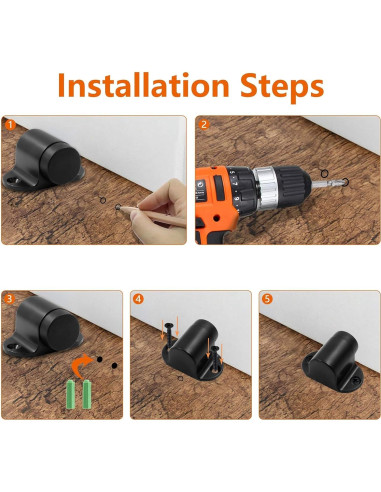 Installation Steps

1

2

3

4

5