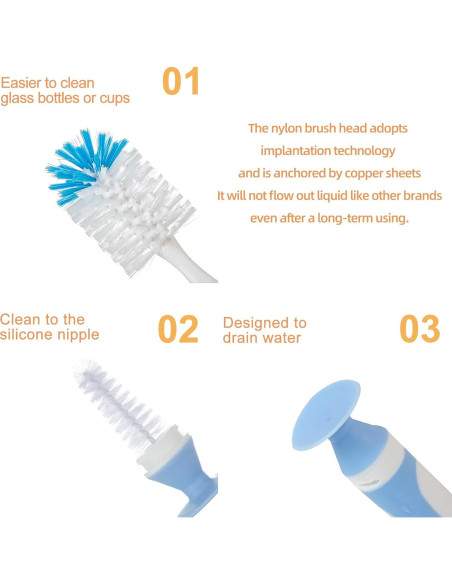 Easier to clean glass bottles or cups

01

The nylon brush head adopts implantation technology and is anchored by copper sheets It will not flow out liquid like other brands even after a long-term using.

Clean to the silicone nipple

02

Designed to drain water

03