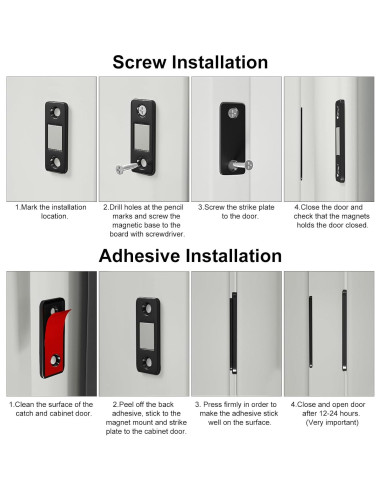 Screw Installation

1.Mark the installation location.

2.Drill holes at the pencil marks and screw the magnetic base to the board with screwdriver.

3.Screw the strike plate to the door.

4.Close the door and check that the magnets holds the door closed.

Adhesive Installation

1.Clean the surface of the catch and cabinet door.

2.Peel off the back adhesive, stick to the magnet mount and strike plate to the cabinet door.

3. Press firmly in order to make the adhesive stick well on the surface.

4.Close and open door after 12-24 hours. (Very important)