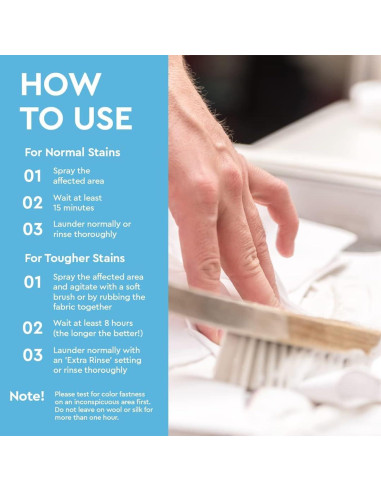 HOW TO USE

For Normal Stains

01 Spray the affected area

02 Wait at least 15 minutes

03 Launder normally or rinse thoroughly

For Tougher Stains

01 Spray the affected area and agitate with a soft brush or by rubbing the fabric together

02 Wait at least 8 hours (the longer the better!)

03 Launder normally with an 'Extra Rinse' setting or rinse thoroughly

Note! Please test for color fastness on an inconspicuous area first. Do not leave on wool or silk for more than one hour.