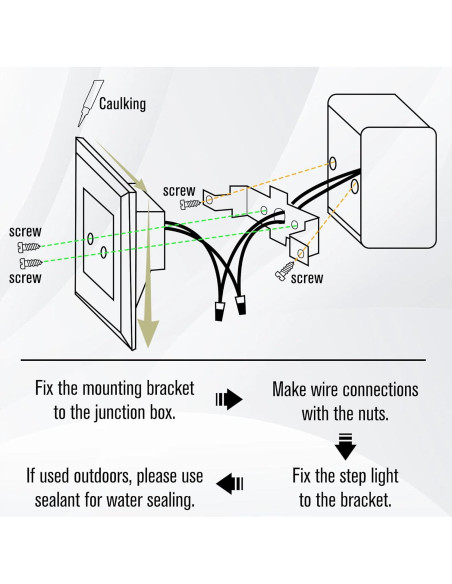 Caulking

screw

screw

screw

screw

Fix the mounting bracket to the junction box.

Make wire connections with the nuts.

Fix the step light to the bracket.

If used outdoors, please use sealant for water sealing.