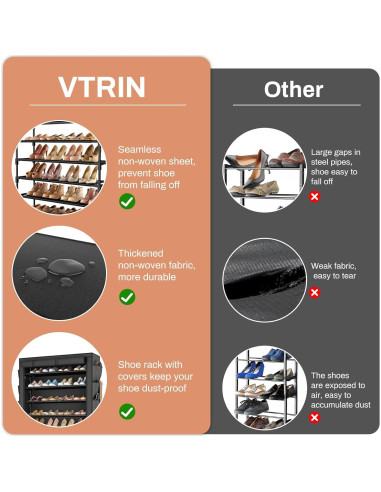 VTRIN

Seamless non-woven sheet, prevent shoe from falling off

Thickened non-woven fabric, more durable

Shoe rack with covers keep your shoe dust-proof

Other

Large gaps in steel pipes, shoe easy to fall off

Weak fabric, easy to tear

The shoes are exposed to air, easy to accumulate dust