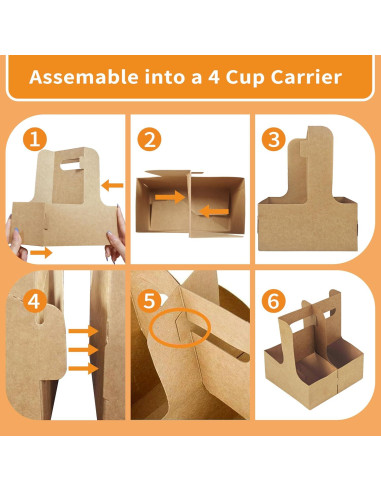 Assemable into a 4 Cup Carrier

1

2

3

4

5

6