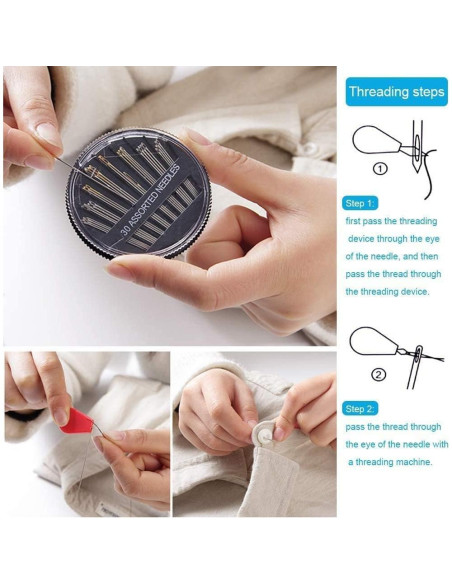 30 ASSORTED NEEDLES

Threading steps

①

Step 1:
first pass the threading device through the eye of the needle, and then pass the thread through the threading device.

②

Step 2:
pass the thread through the eye of the needle with a threading machine.