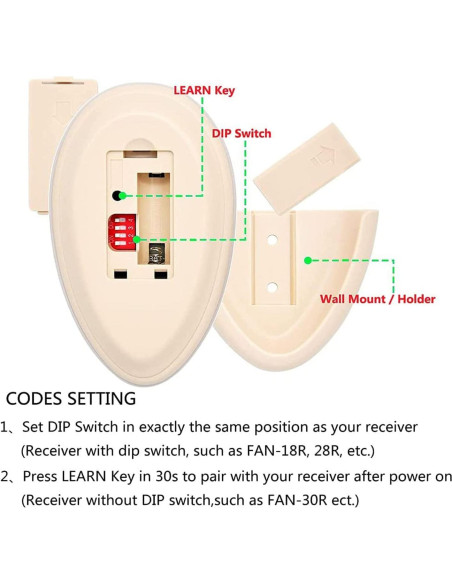 LEARN Key

DIP Switch

Wall Mount / Holder

CODES SETTING

1、Set DIP Switch in exactly the same position as your receiver (Receiver with dip switch, such as FAN-18R, 28R, etc.)

2、Press LEARN Key in 30s to pair with your receiver after power on (Receiver without DIP switch,such as FAN-30R ect.)