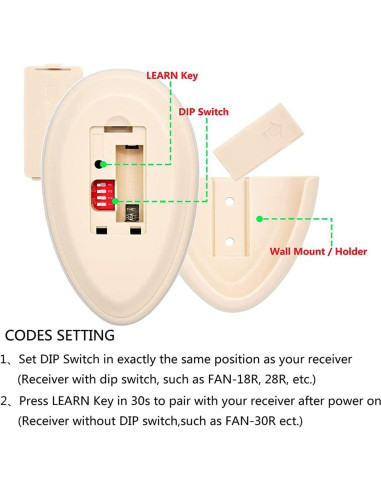 LEARN Key

DIP Switch

Wall Mount / Holder

CODES SETTING

1、Set DIP Switch in exactly the same position as your receiver (Receiver with dip switch, such as FAN-18R, 28R, etc.)

2、Press LEARN Key in 30s to pair with your receiver after power on (Receiver without DIP switch,such as FAN-30R ect.)