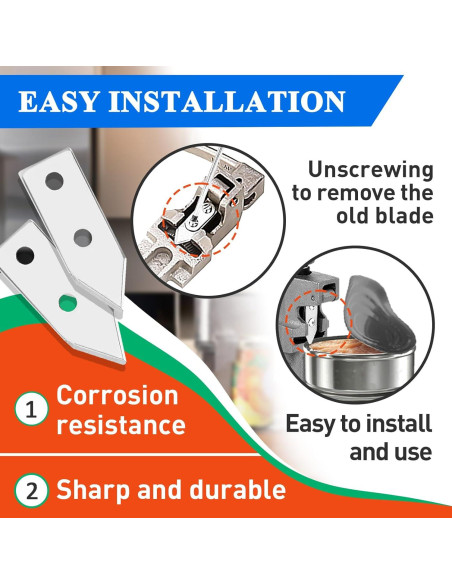 EASY INSTALLATION

Unscrewing to remove the old blade

Easy to install and use

1 Corrosion resistance

2 Sharp and durable