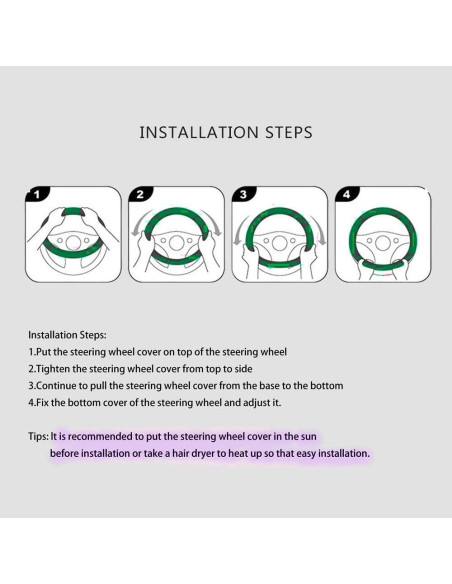 INSTALLATION STEPS

1

2

3

4

Installation Steps:
1.Put the steering wheel cover on top of the steering wheel
2.Tighten the steering wheel cover from top to side
3.Continue to pull the steering wheel cover from the base to the bottom
4.Fix the bottom cover of the steering wheel and adjust it.

Tips: It is recommended to put the steering wheel cover in the sun before installation or take a hair dryer to heat up so that easy installation.