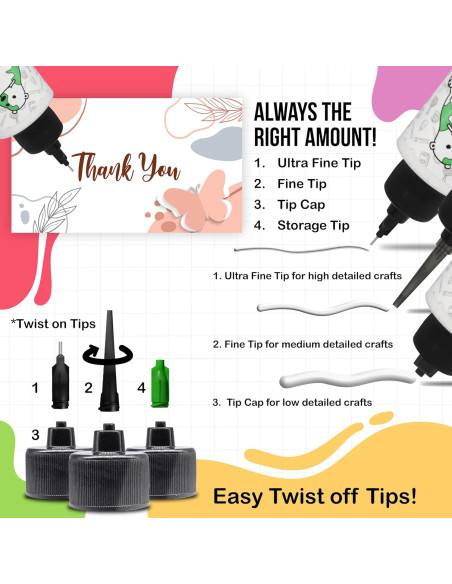 Thank You

ALWAYS THE RIGHT AMOUNT!

1. Ultra Fine Tip
2. Fine Tip
3. Tip Cap
4. Storage Tip

1. Ultra Fine Tip for high detailed crafts

2. Fine Tip for medium detailed crafts

3. Tip Cap for low detailed crafts

*Twist on Tips

1
2
4
3

Easy Twist off Tips!