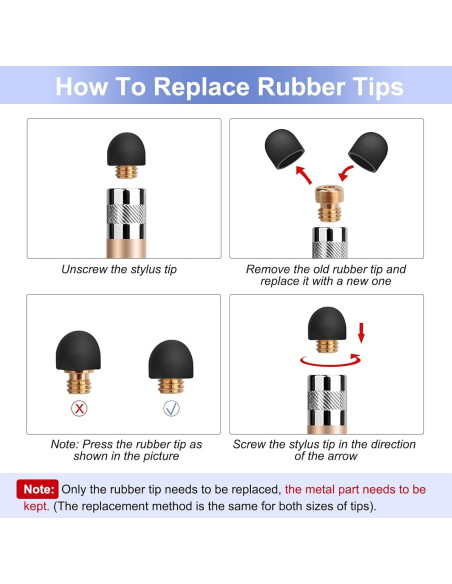 How To Replace Rubber Tips

Unscrew the stylus tip

Remove the old rubber tip and replace it with a new one

Note: Press the rubber tip as shown in the picture

Screw the stylus tip in the direction of the arrow

Note: Only the rubber tip needs to be replaced, the metal part needs to be kept. (The replacement method is the same for both sizes of tips).