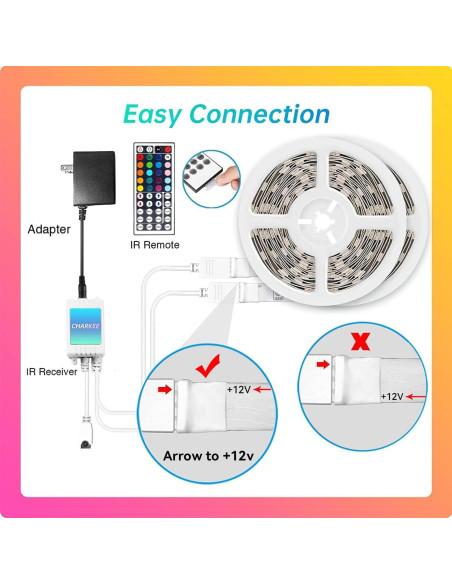 Easy Connection

Adapter

IR Remote

CHARKEE

IR Receiver

+12V

Arrow to +12v

+12V