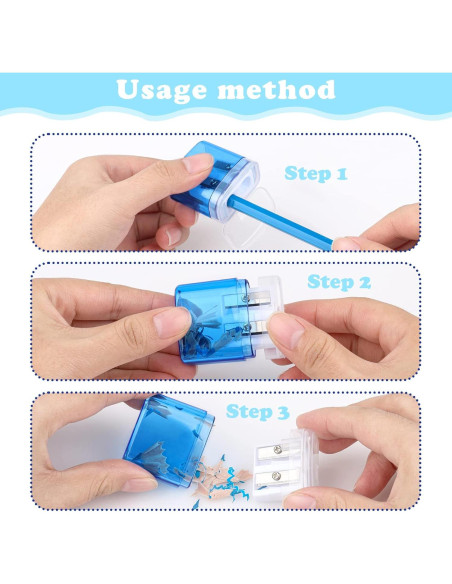 Usage method

Step 1

Step 2

Step 3