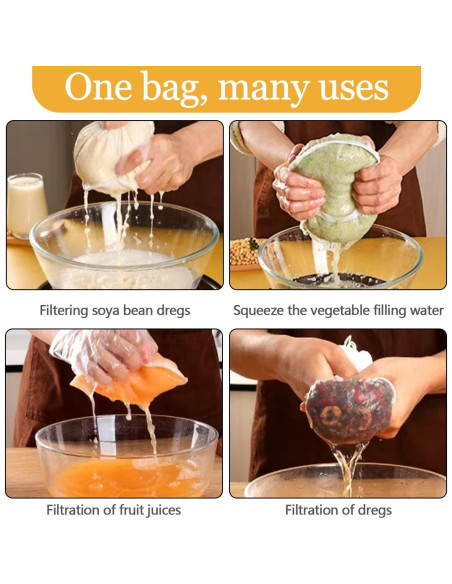 One bag, many uses

Filtering soya bean dregs

Squeeze the vegetable filling water

Filtration of fruit juices

Filtration of dregs