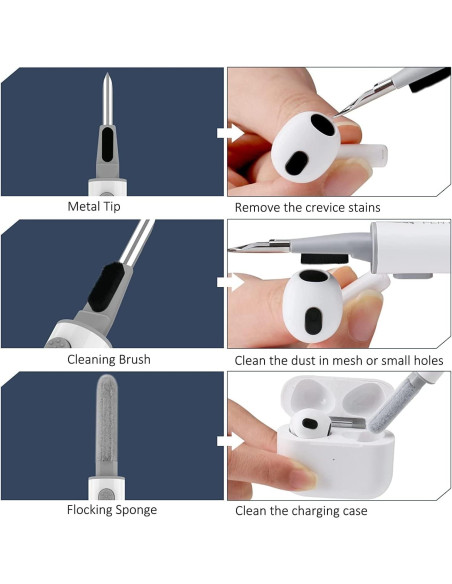 Metal Tip

Remove the crevice stains

Cleaning Brush

Clean the dust in mesh or small holes

Flocking Sponge

Clean the charging case