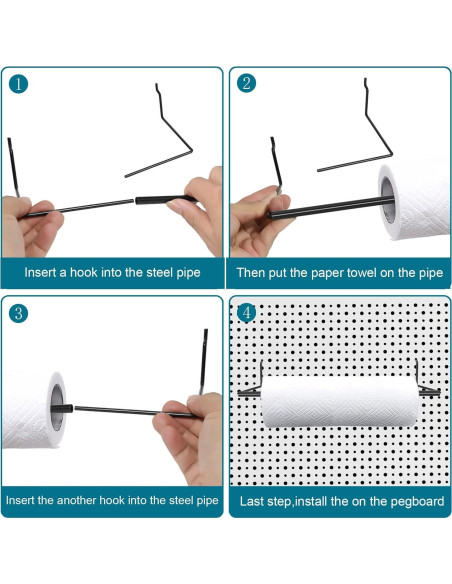 1

Insert a hook into the steel pipe

2

Then put the paper towel on the pipe

3

Insert the another hook into the steel pipe

4

Last step,install the on the pegboard