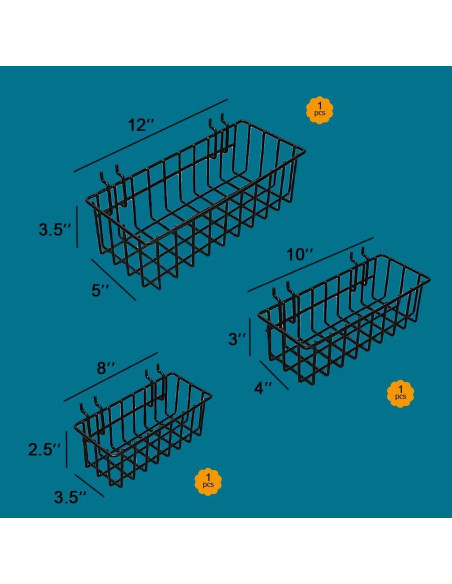 12″

1 pcs

3.5″

5″

10″

3″

4″

1 pcs

8″

2.5″

3.5″

1 pcs