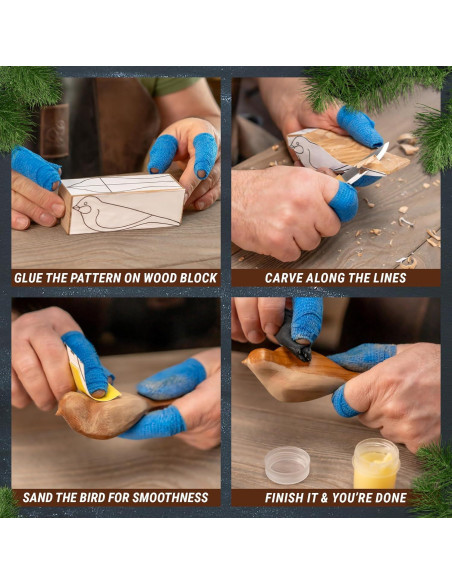 GLUE THE PATTERN ON WOOD BLOCK

CARVE ALONG THE LINES

SAND THE BIRD FOR SMOOTHNESS

FINISH IT & YOU'RE DONE