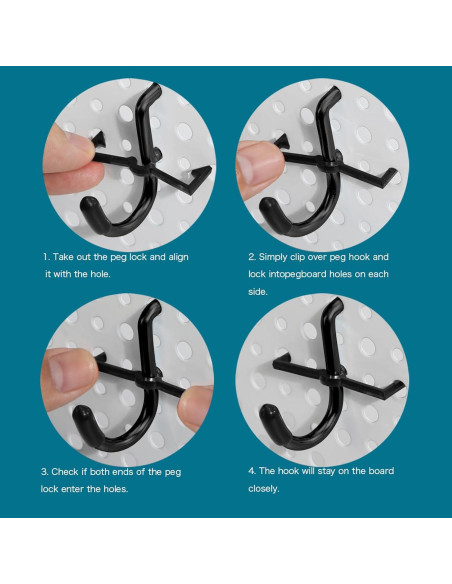 1. Take out the peg lock and align it with the hole.

2. Simply clip over peg hook and lock intopegboard holes on each side.

3. Check if both ends of the peg lock enter the holes.

4. The hook will stay on the board closely.