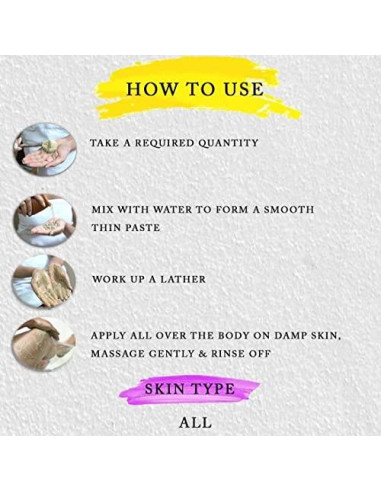 HOW TO USE

TAKE A REQUIRED QUANTITY

MIX WITH WATER TO FORM A SMOOTH THIN PASTE

WORK UP A LATHER

APPLY ALL OVER THE BODY ON DAMP SKIN, MASSAGE GENTLY & RINSE OFF

SKIN TYPE

ALL