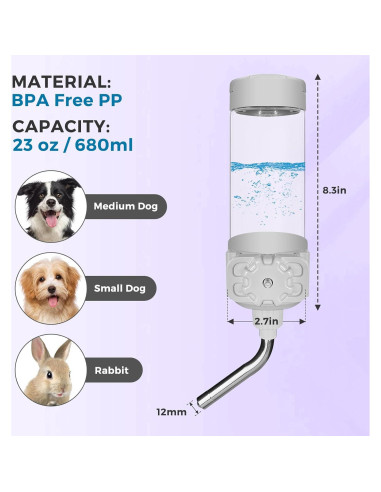 MATERIAL:
BPA Free PP

CAPACITY:
23 oz / 680ml

Medium Dog

Small Dog

Rabbit

8.3in

2.7in

12mm