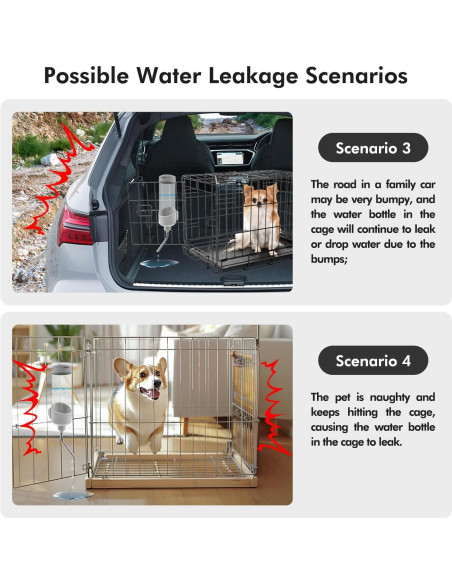 Possible Water Leakage Scenarios

Scenario 3

The road in a family car may be very bumpy, and the water bottle in the cage will continue to leak or drop water due to the bumps;

Scenario 4

The pet is naughty and keeps hitting the cage, causing the water bottle in the cage to leak.